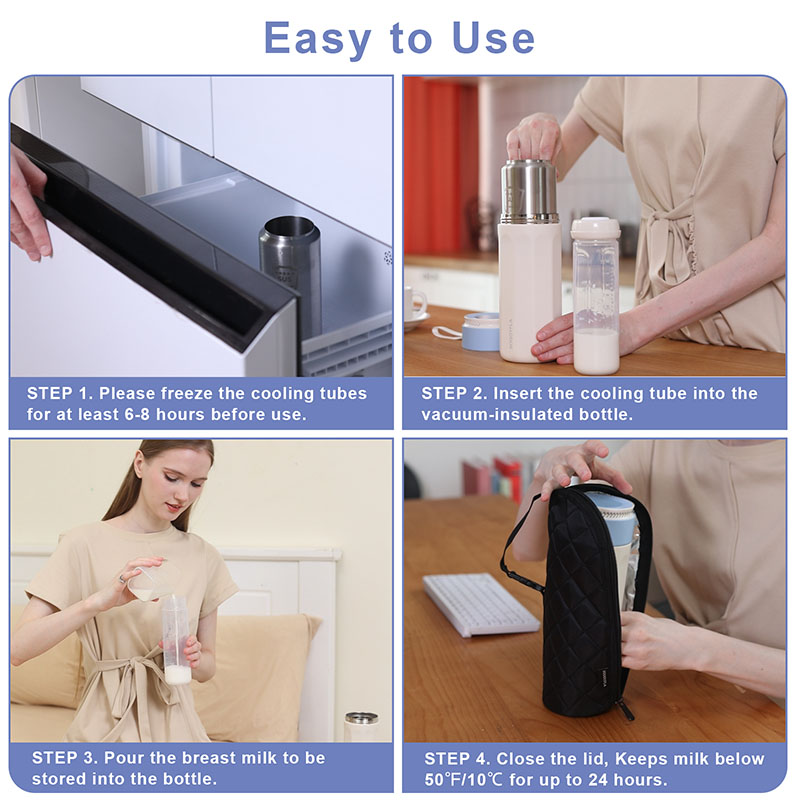 Easy to Use

STEP 1. Please freeze the cooling tubes for at least 6-8 hours before use.

STEP 2. Insert the cooling tube into the vacuum-insulated bottle.

STEP 3. Pour the breast milk to be stored into the bottle.

STEP 4. Close the lid, Keeps milk below 50℉/10℃ for up to 24 hours.